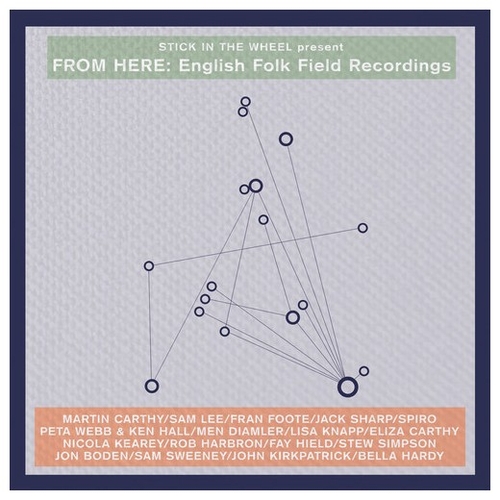 STICK IN THE WHEEL present
FROM HERE: English Folk Field Recordings

MARTIN CARTHY/SAM LEE/FRAN FOOTE/JACK SHARP/SPIRO
PETA WEBB & KEN HALL/MEN DIAMLER/LISA KNAPP/ELIZA CARTHY
NICOLA KEAREY/ROB HARBRON/FAY HIELD/STEW SIMPSON
JON BODEN/SAM SWEENEY/JOHN KIRKPATRICK/BELLA HARDY